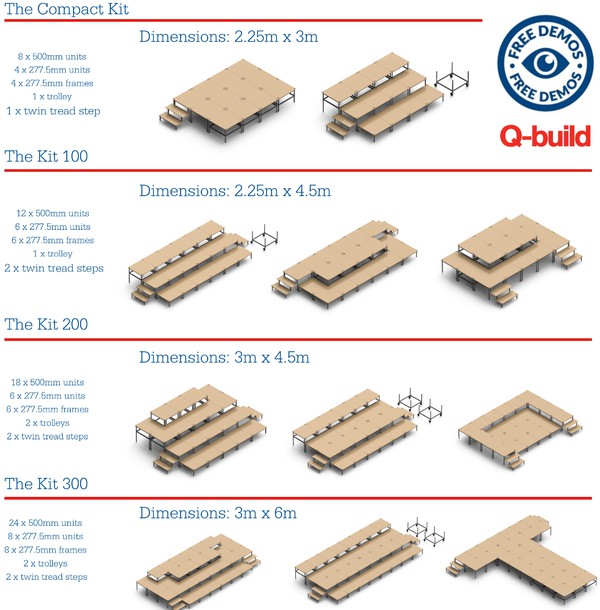 The Compact Kit

Dimensions: 2.25m x 3m

8 x 500mm units
4 x 277.5mm units
4 x 277.5mm frames
1 x trolley
1 x twin tread step

FREE DEMOS FREE DEMOS

Q-build

The Kit 100

Dimensions: 2.25m x 4.5m

12 x 500mm units
6 x 277.5mm units
6 x 277.5mm frames
1 x trolley
2 x twin tread steps

The Kit 200

Dimensions: 3m x 4.5m

18 x 500mm units
6 x 277.5mm units
6 x 277.5mm frames
2 x trolleys
2 x twin tread steps

The Kit 300

Dimensions: 3m x 6m

24 x 500mm units
8 x 277.5mm units
8 x 277.5mm frames
2 x trolleys
2 x twin tread steps